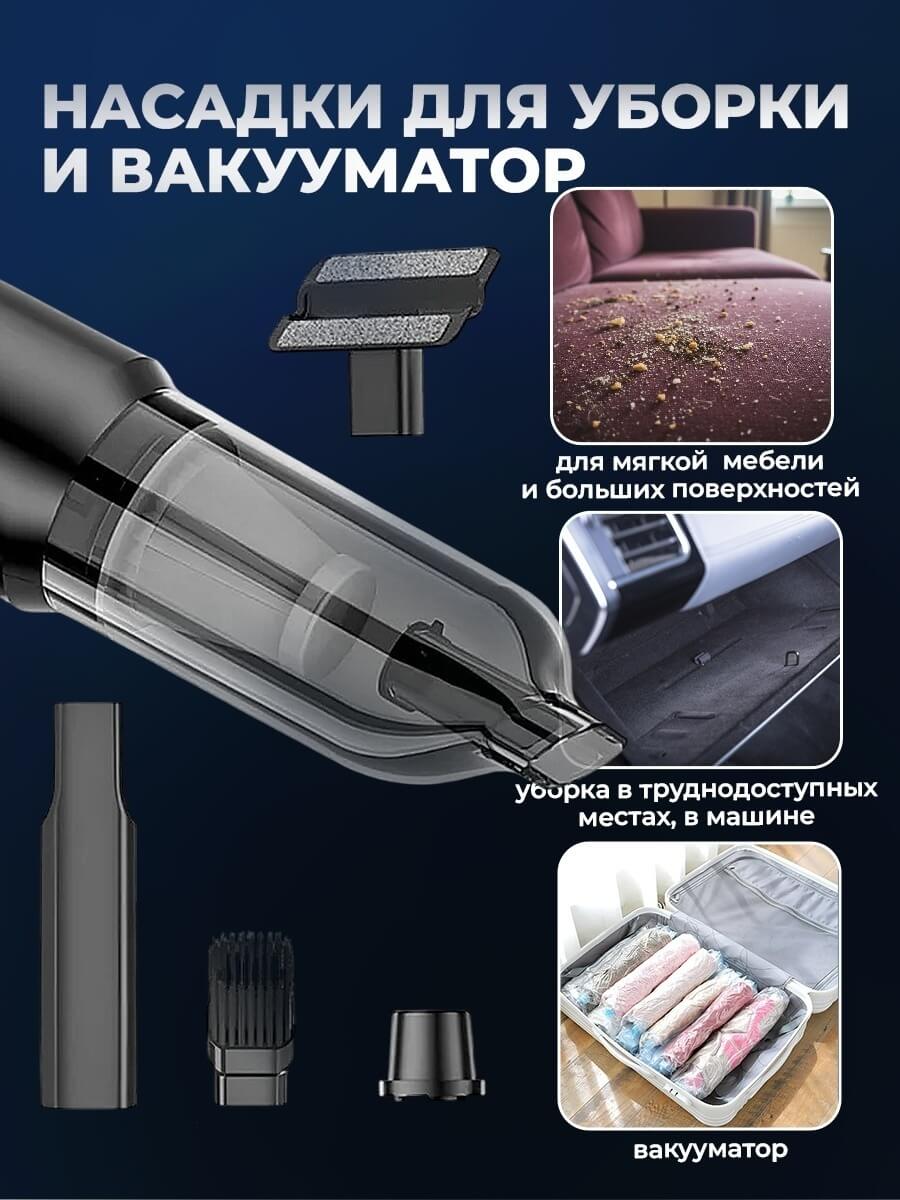 НАСАДКИ ДЛЯ УБОРКИ И ВАКУУМАТОР

для мягкой мебели и больших поверхностей

уборка в труднодоступных местах, в машине

вакууматор