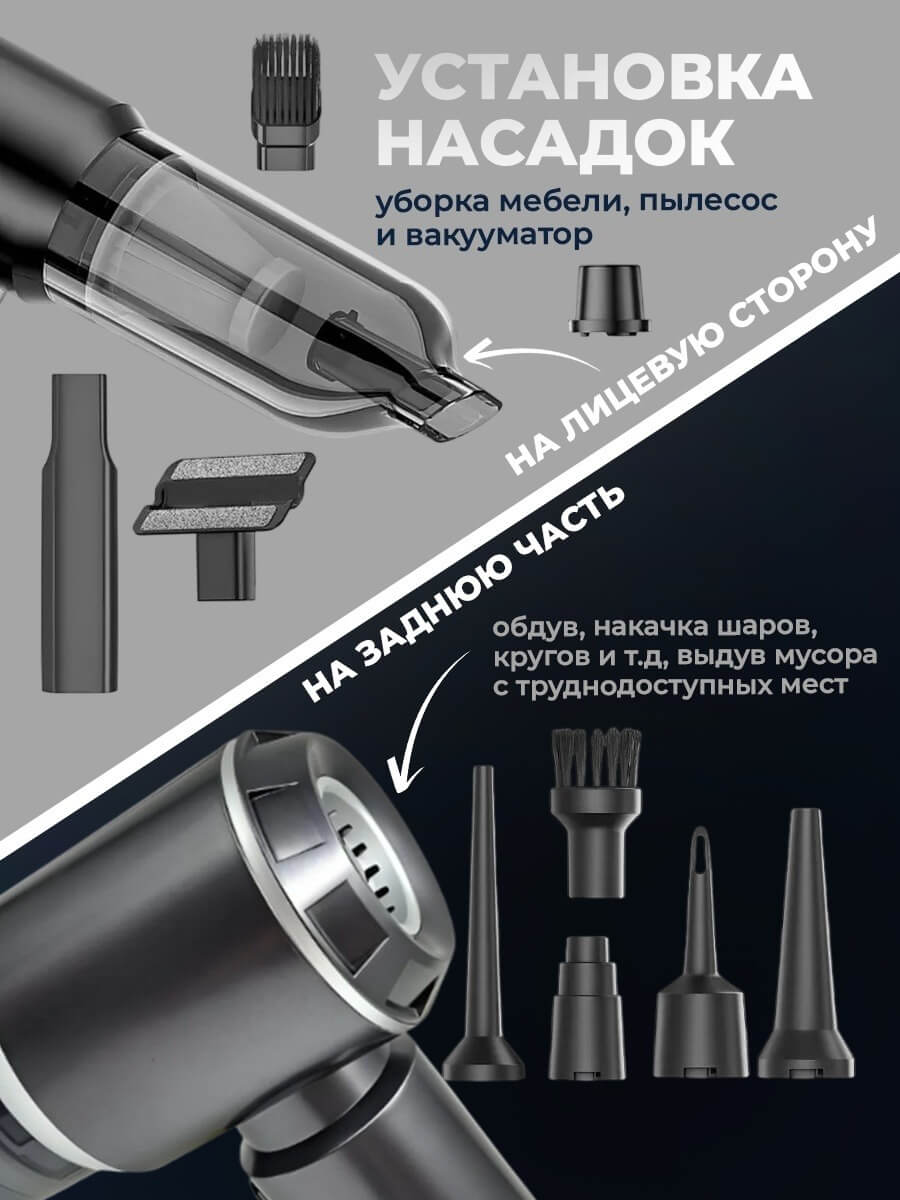 УСТАНОВКА НАСАДОК

уборка мебели, пылесос и вакууматор

НА ЛИЦЕВУЮ СТОРОНУ

НА ЗАДНЮЮ ЧАСТЬ

обдув, накачка шаров, кругов и т.д, выдув мусора с труднодоступных мест