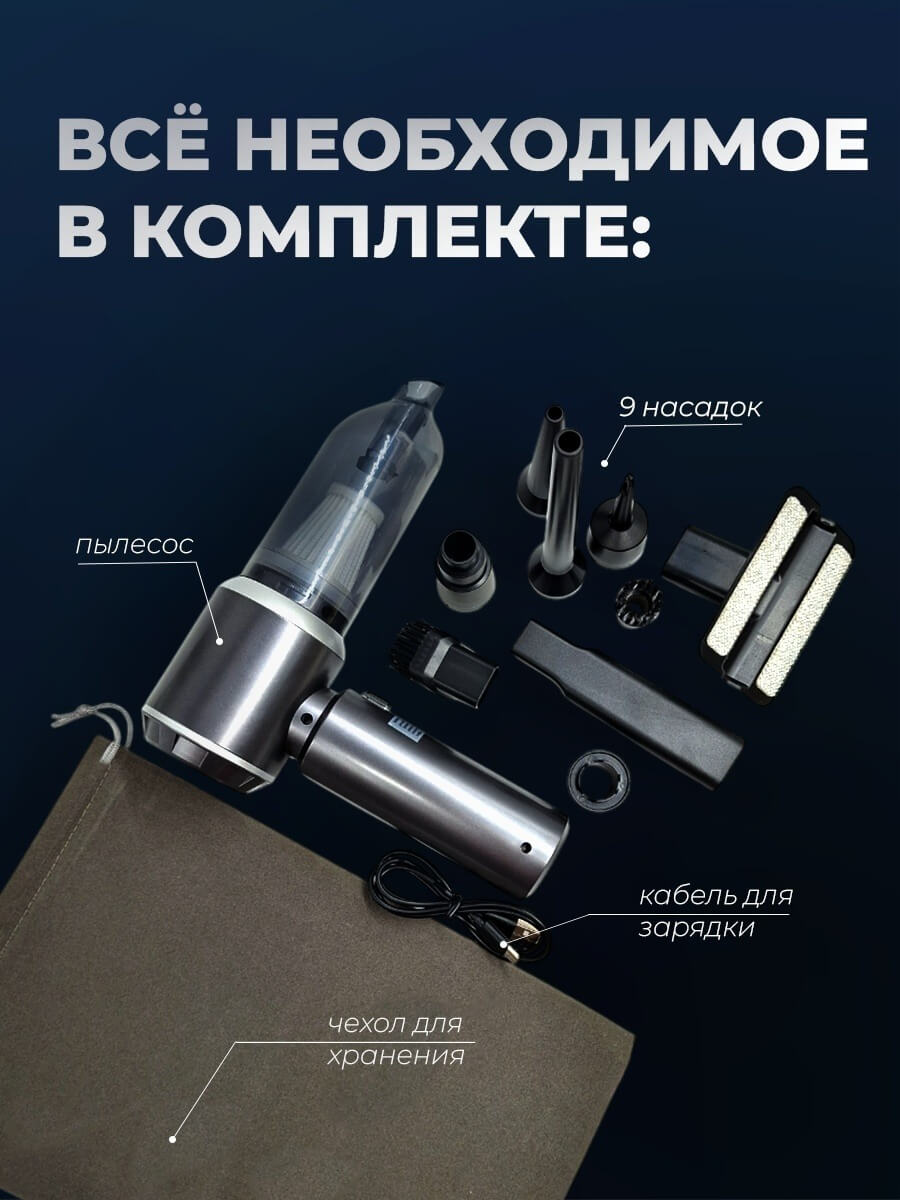 ВСЁ НЕОБХОДИМОЕ В КОМПЛЕКТЕ:

9 насадок

пылесос

кабель для зарядки

чехол для хранения