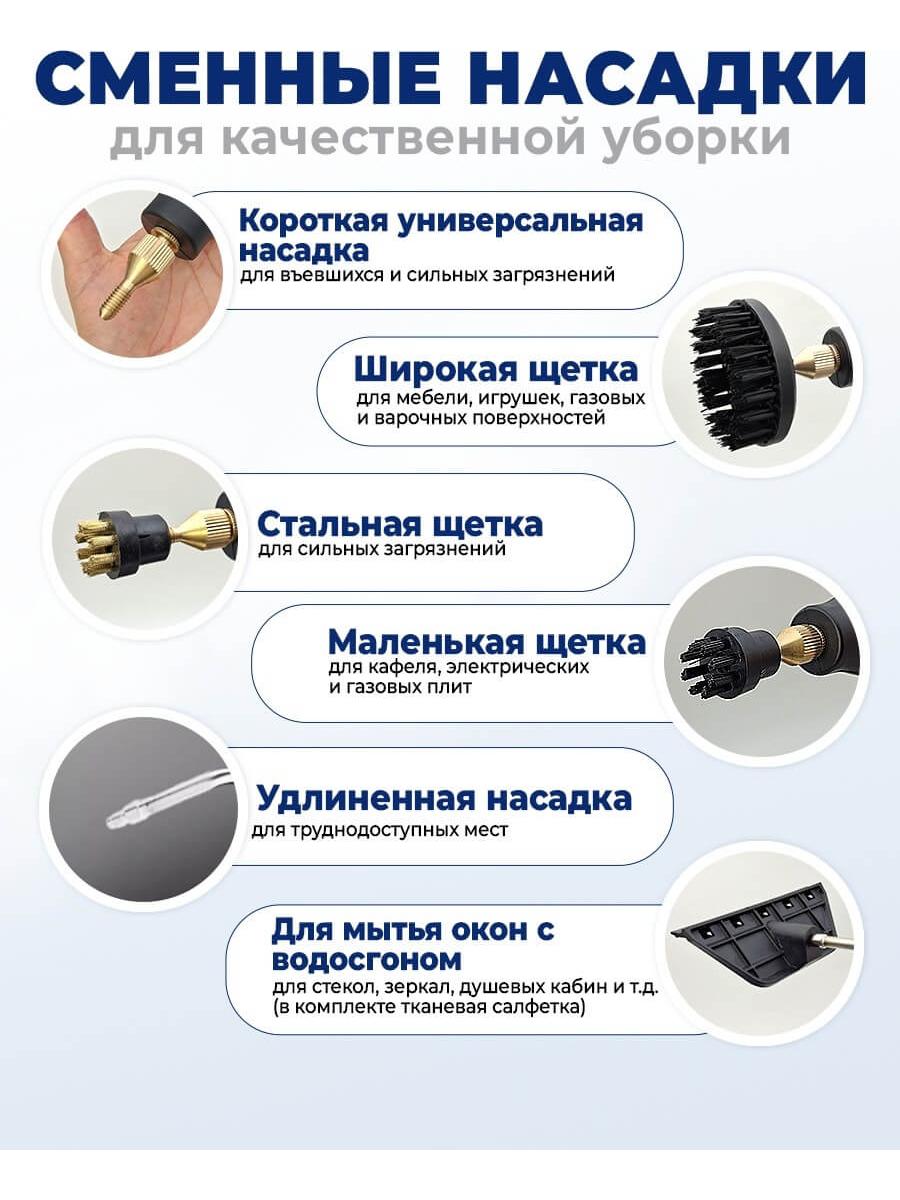 СМЕННЫЕ НАСАДКИ
для качественной уборки

Короткая универсальная насадка
для въевшихся и сильных загрязнений

Широкая щетка
для мебели, игрушек, газовых и варочных поверхностей

Стальная щетка
для сильных загрязнений

Маленькая щетка
для кафеля, электрических и газовых плит

Удлиненная насадка
для труднодоступных мест

Для мытья окон с водосгоном
для стекол, зеркал, душевых кабин и т.д. (в комплекте тканевая салфетка)